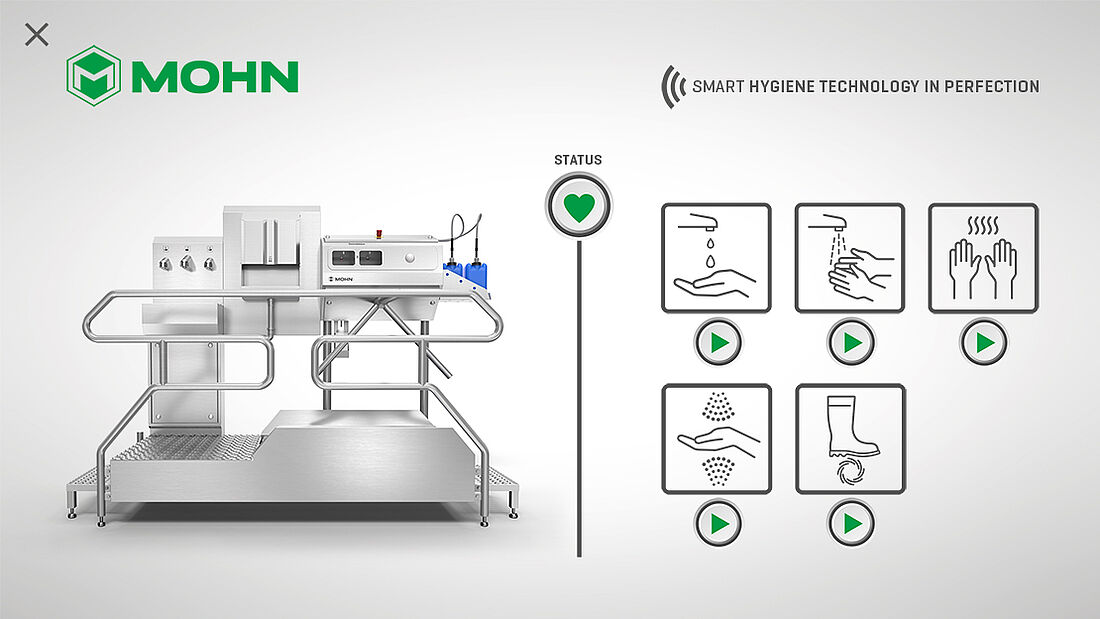 MOHN

SMART HYGIENE TECHNOLOGY IN PERFECTION

STATUS

MOHN