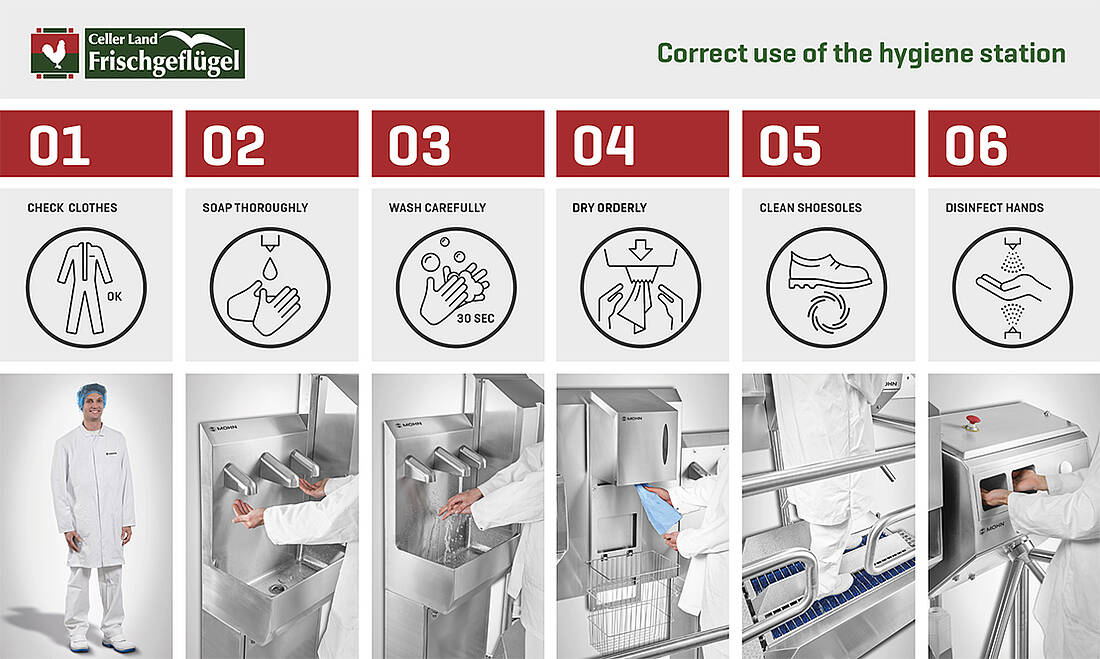 Celler Land
Frischgeflügel

Correct use of the hygiene station

01
CHECK CLOTHES
OK

02
SOAP THOROUGHLY

03
WASH CAREFULLY
30 SEC

04
DRY ORDERLY

05
CLEAN SHOESOLES

06
DISINFECT HANDS

MOHN

MOHN

MOHN

MOHN